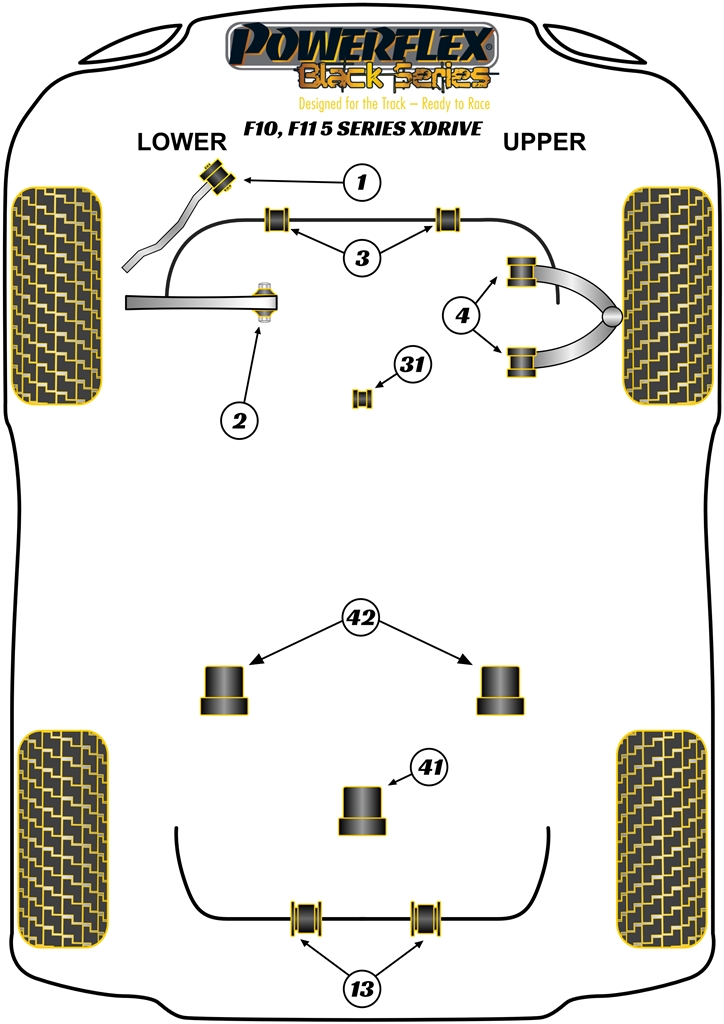 POWERFLEX
Black Series
Designed for the Track – Ready to Race

F10, F11 5 SERIES XDRIVE

LOWER

UPPER

1

3

4

2

31

42

41

13