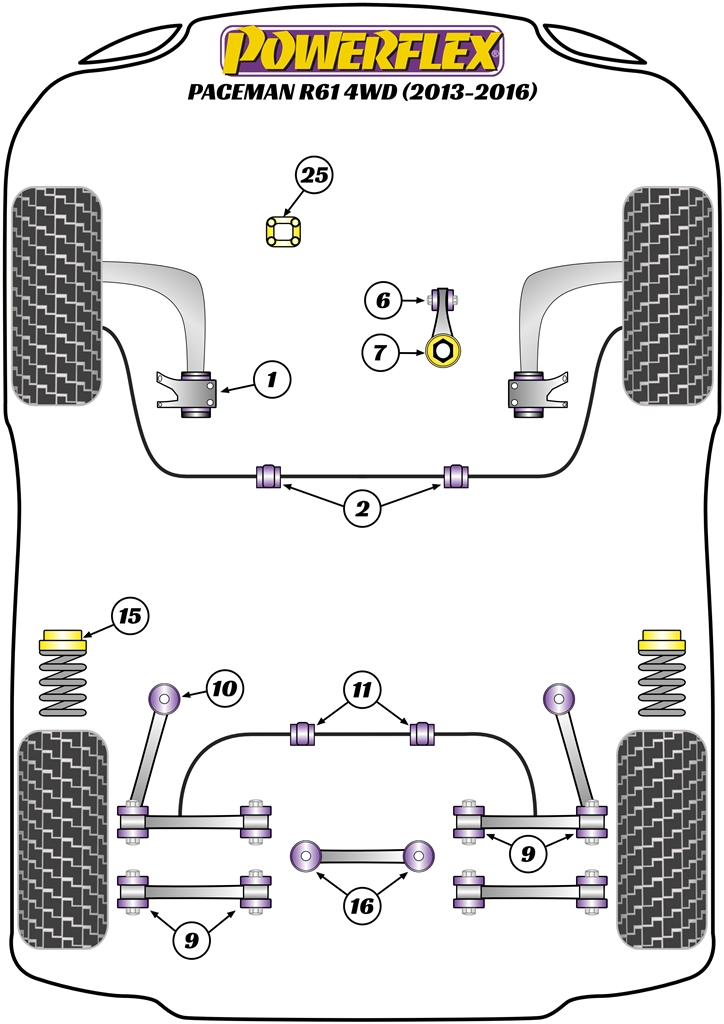 POWERFLEX
PACEMAN R61 4WD (2013-2016)

25

6

7

1

2

15

10

11

9

16

9