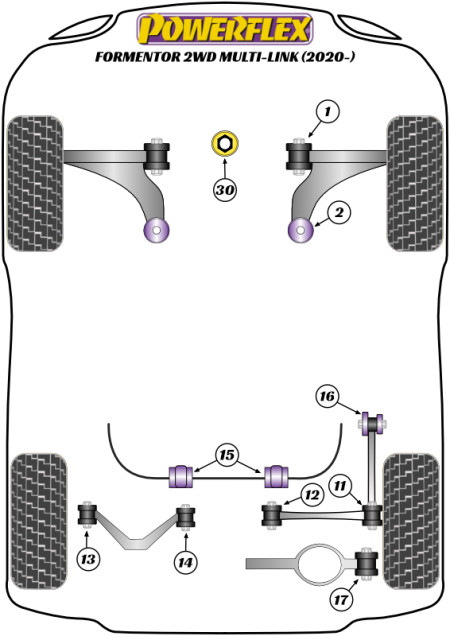 POWERFLEX
FORMENTOR 2WD MULTI-LINK (2020-)

1
30
2
16
15
12
11
13
14
17