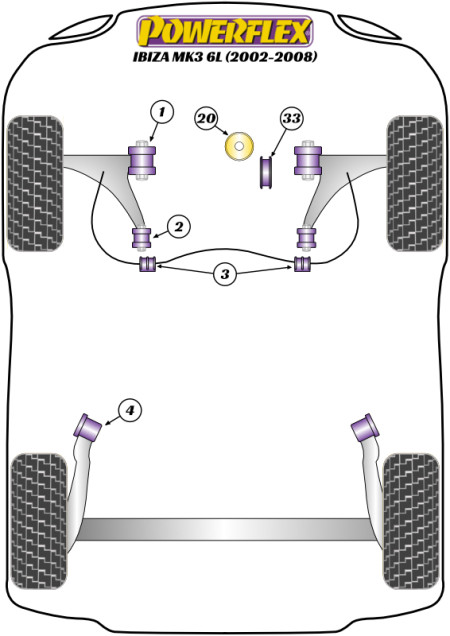 POWERFLEX
IBIZA MK3 6L (2002-2008)

1

20

33

2

3

4