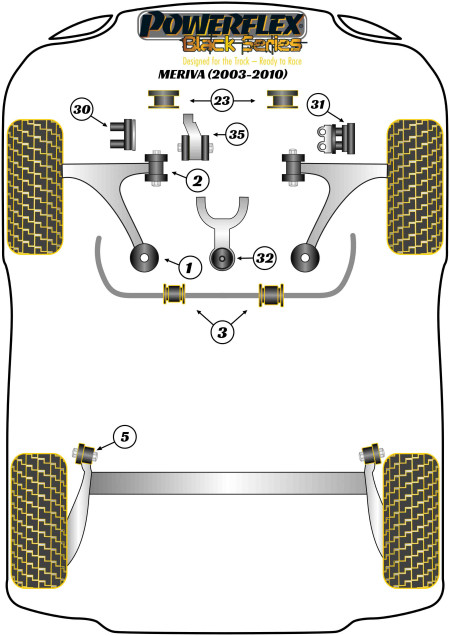 POWERFLEX
Black Series
Designed for the Track – Ready to Race
MERIVA (2003-2010)

30
23
31
35
2
1
32
3
5